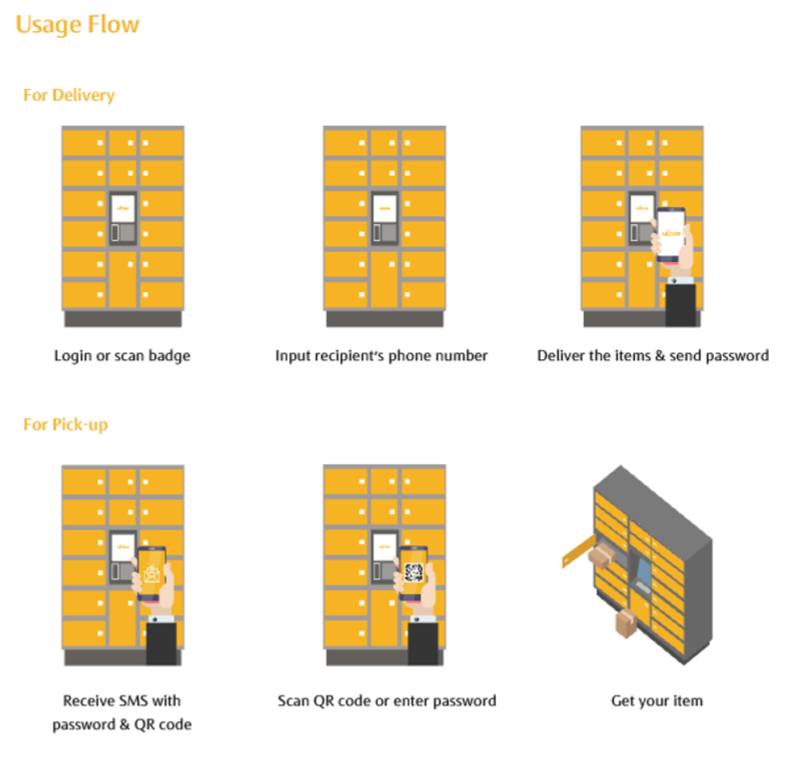 Usage Flow

For Delivery

Login or scan badge

Input recipient's phone number

Deliver the items & send password

For Pick-up

Receive SMS with password & QR code

Scan QR code or enter password

Get your item